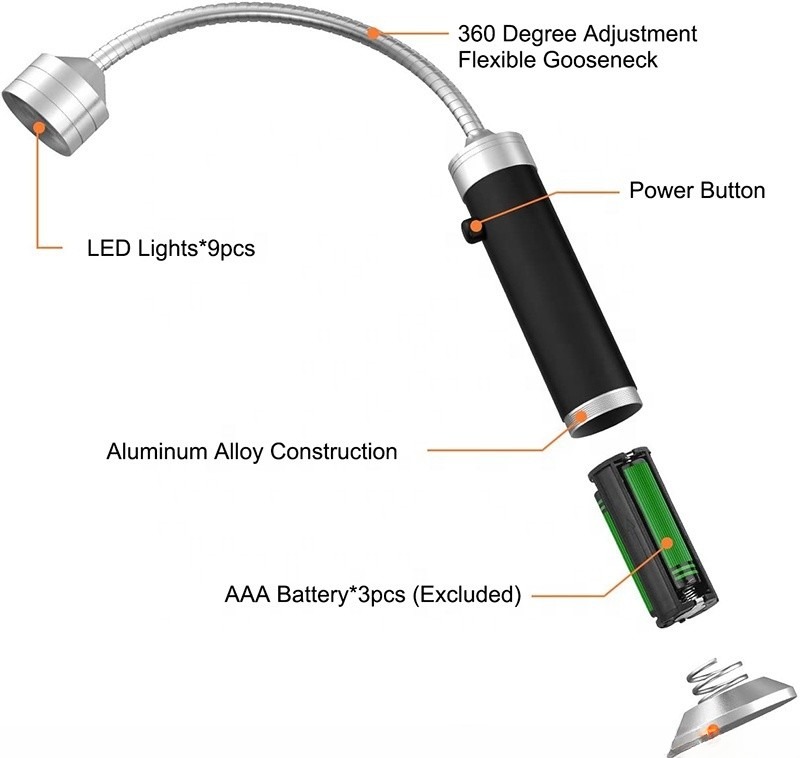 360 Degree Adjustment
Flexible Gooseneck

Power Button

LED Lights*9pcs

Aluminum Alloy Construction

AAA Battery*3pcs (Excluded)